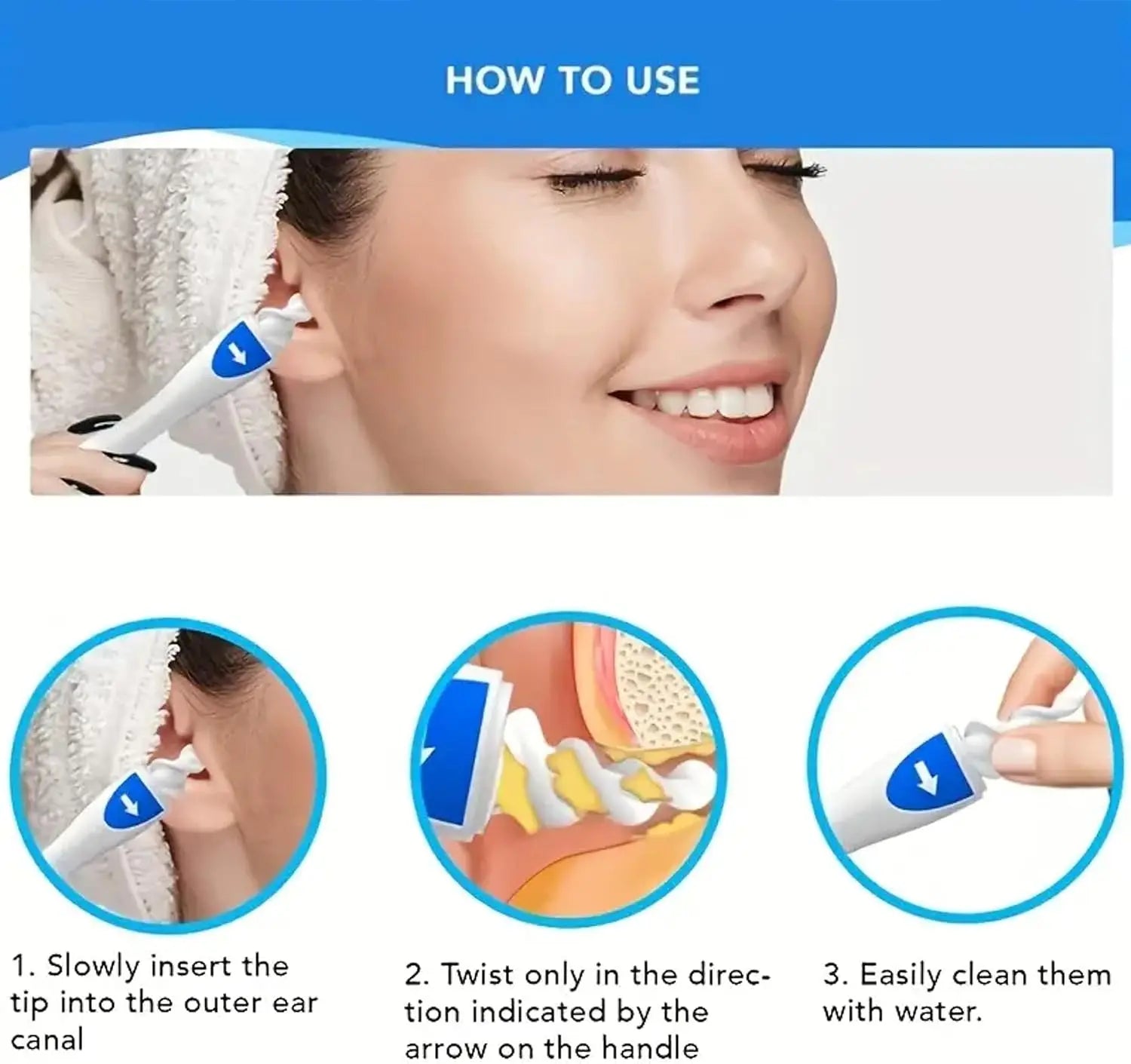 HOW TO USE

1. Slowly insert the tip into the outer ear canal

2. Twist only in the direction indicated by the arrow on the handle

3. Easily clean them with water.